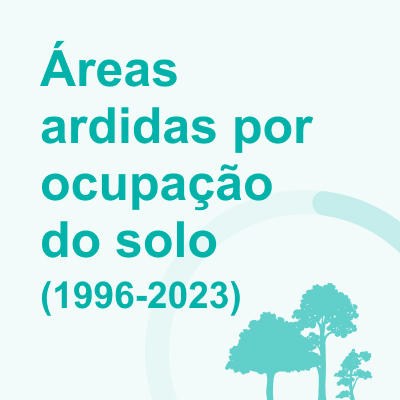 Áreas ardidas por ocupação do solo (1996-2023)